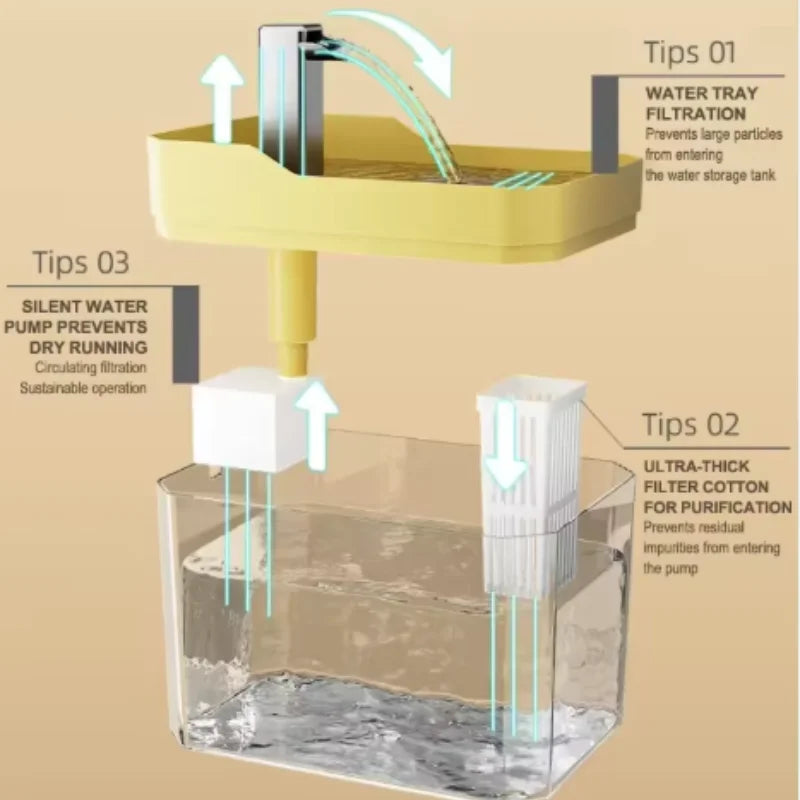 Tips 01

WATER TRAY FILTRATION
Prevents large particles from entering the water storage tank

Tips 03

SILENT WATER PUMP PREVENTS DRY RUNNING
Circulating filtration
Sustainable operation

Tips 02

ULTRA-THICK FILTER COTTON FOR PURIFICATION
Prevents residual impurities from entering the pump